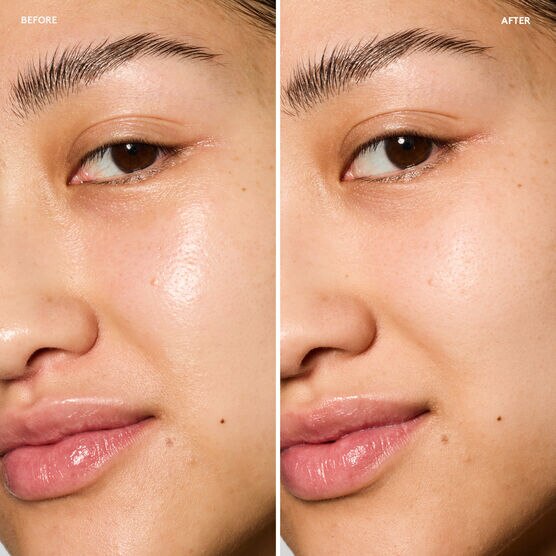 BEFORE

AFTER